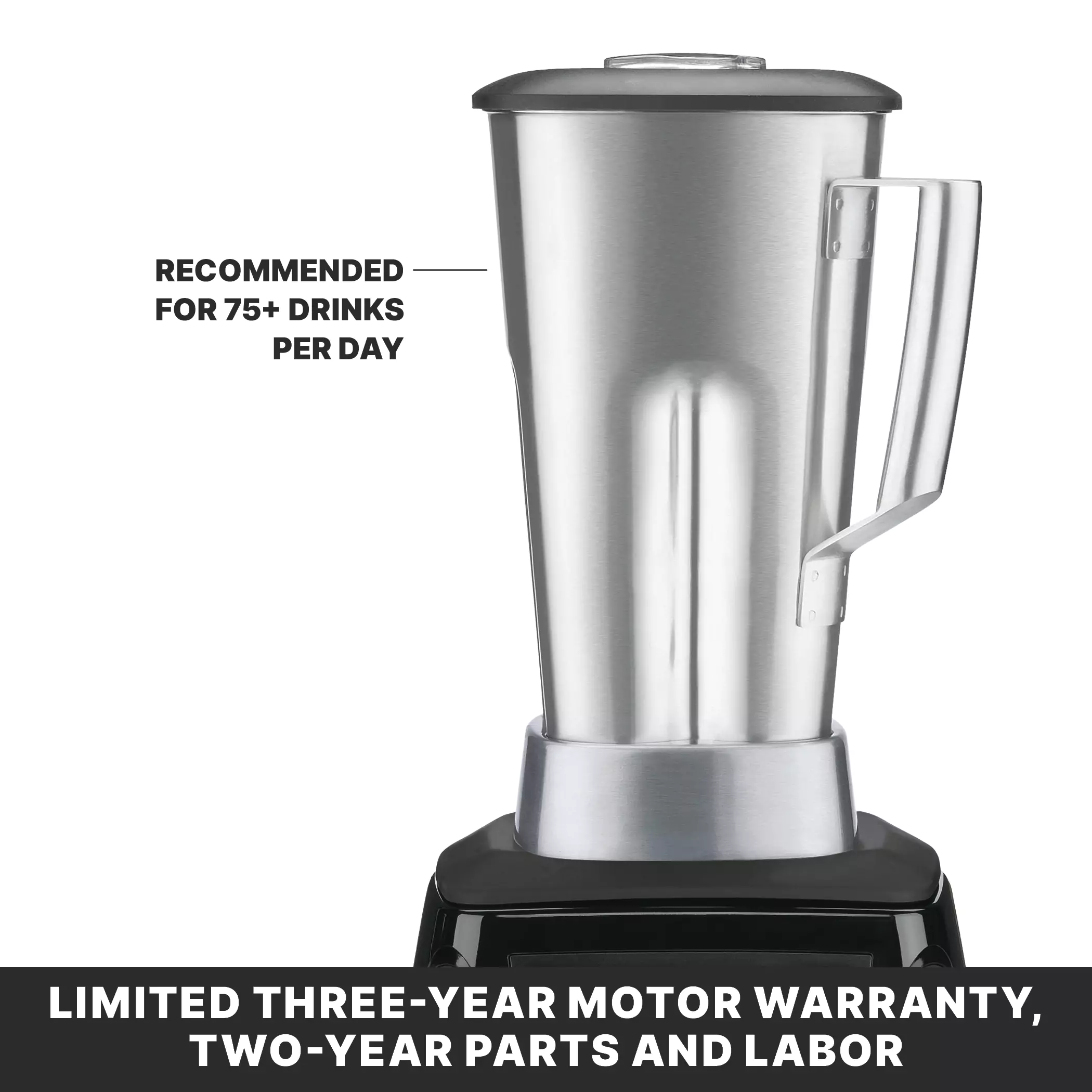 RECOMMENDED FOR 75+ DRINKS PER DAY

LIMITED THREE-YEAR MOTOR WARRANTY, TWO-YEAR PARTS AND LABOR